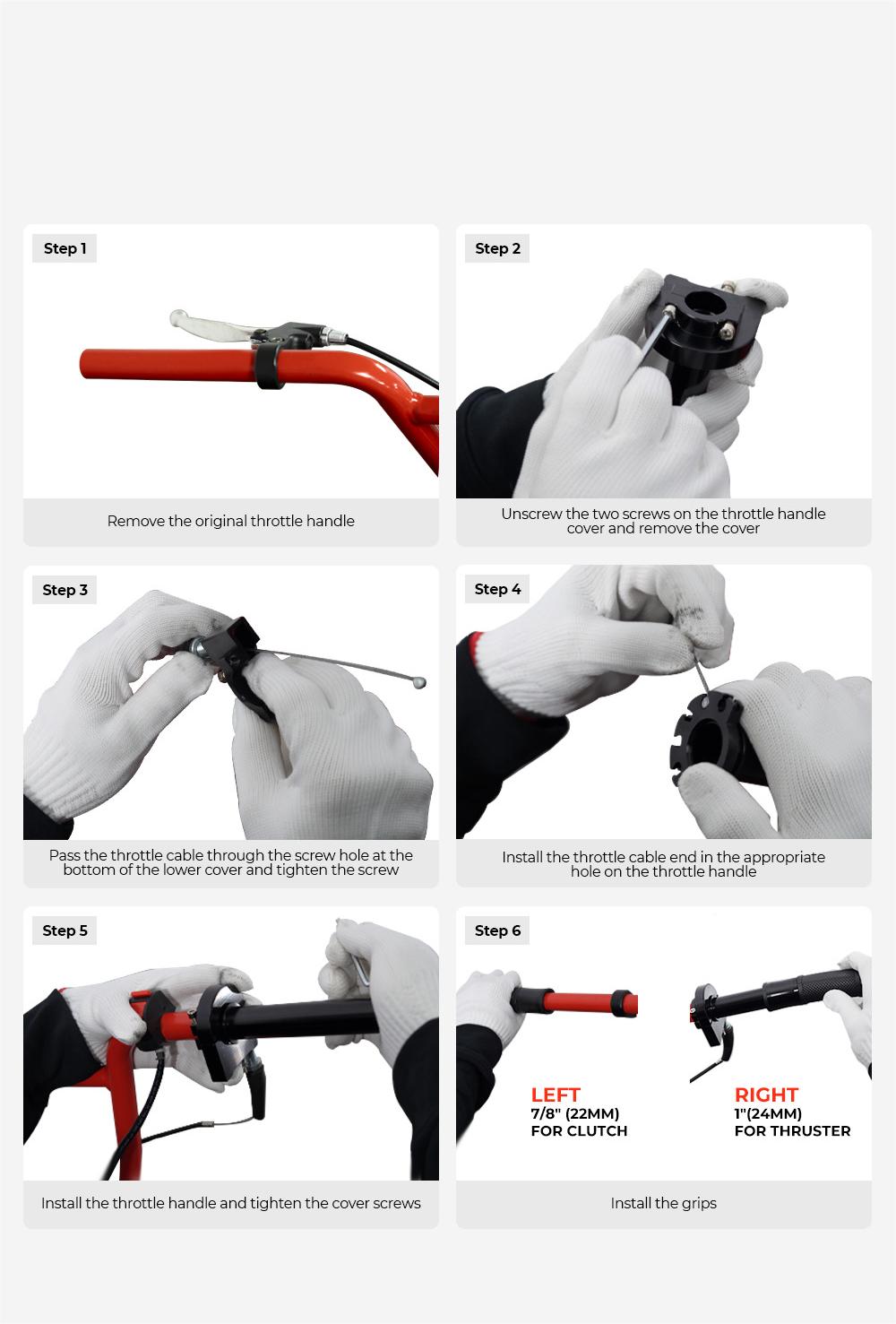 Step 1

Remove the original throttle handle

Step 2

Unscrew the two screws on the throttle handle cover and remove the cover

Step 3

Pass the throttle cable through the screw hole at the bottom of the lower cover and tighten the screw

Step 4

Install the throttle cable end in the appropriate hole on the throttle handle

Step 5

Install the throttle handle and tighten the cover screws

Step 6

LEFT
7/8" (22MM)
FOR CLUTCH

RIGHT
1"(24MM)
FOR THRUSTER

Install the grips