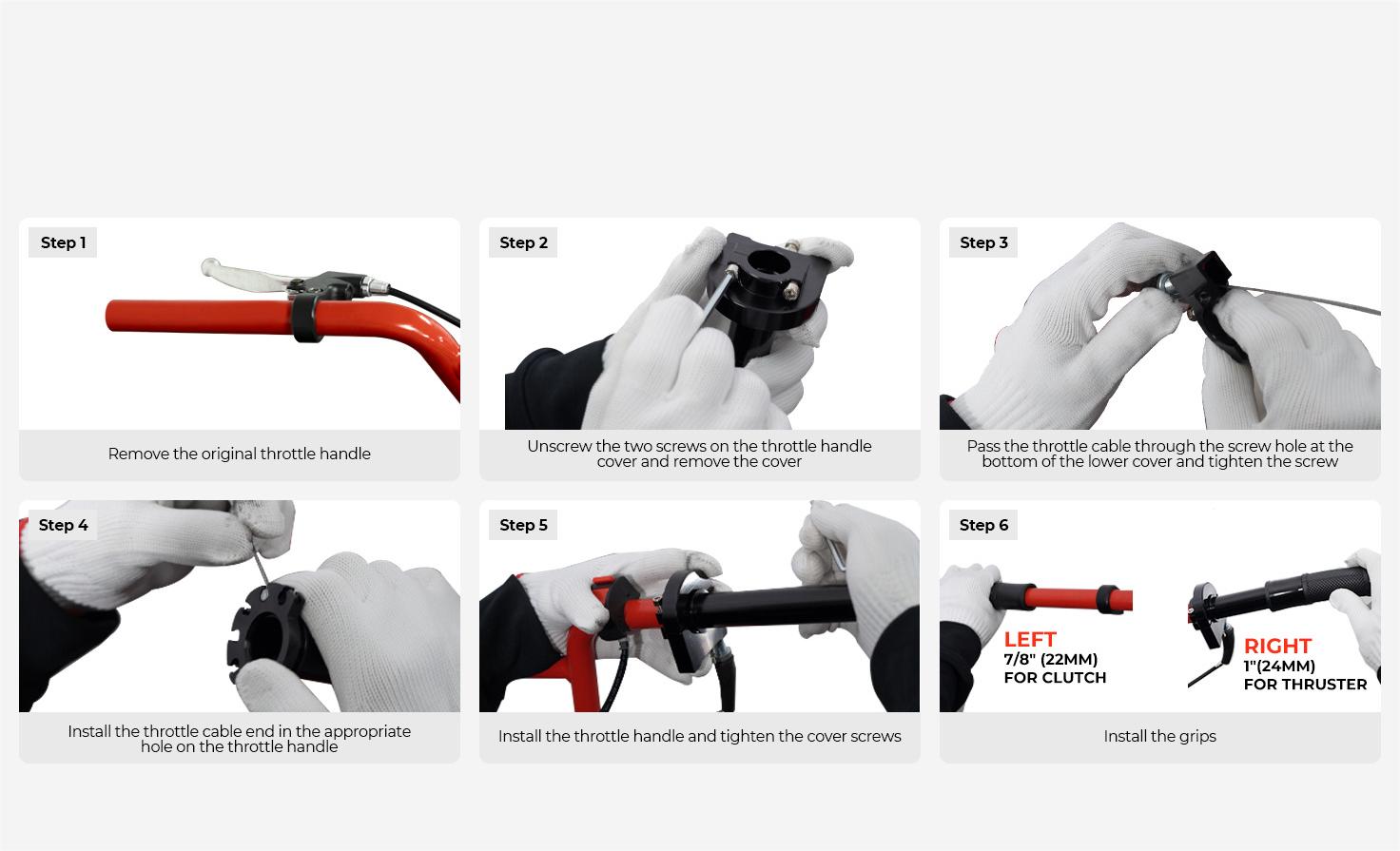 Step 1

Remove the original throttle handle

Step 2

Unscrew the two screws on the throttle handle cover and remove the cover

Step 3

Pass the throttle cable through the screw hole at the bottom of the lower cover and tighten the screw

Step 4

Install the throttle cable end in the appropriate hole on the throttle handle

Step 5

Install the throttle handle and tighten the cover screws

Step 6

LEFT
7/8" (22MM)
FOR CLUTCH

RIGHT
1"(24MM)
FOR THRUSTER

Install the grips