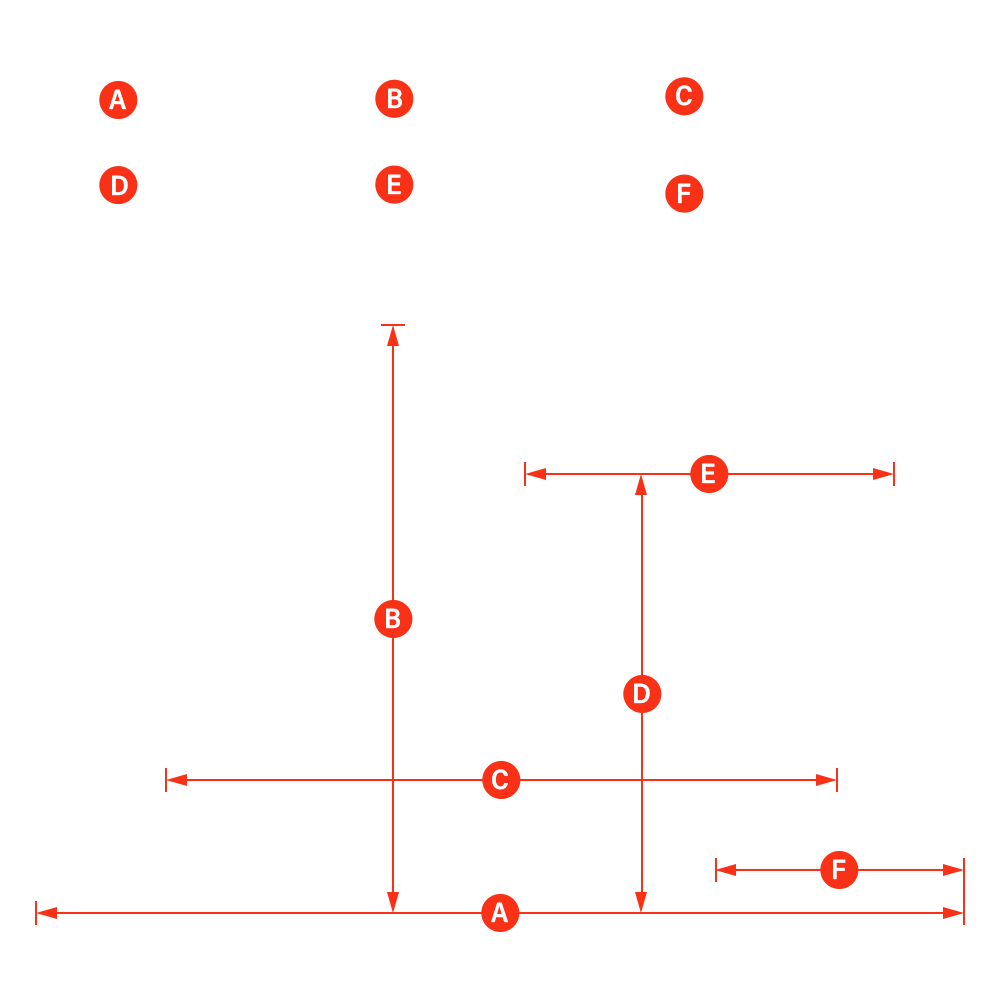 A B C
D E F

E
B
D
C
F
A