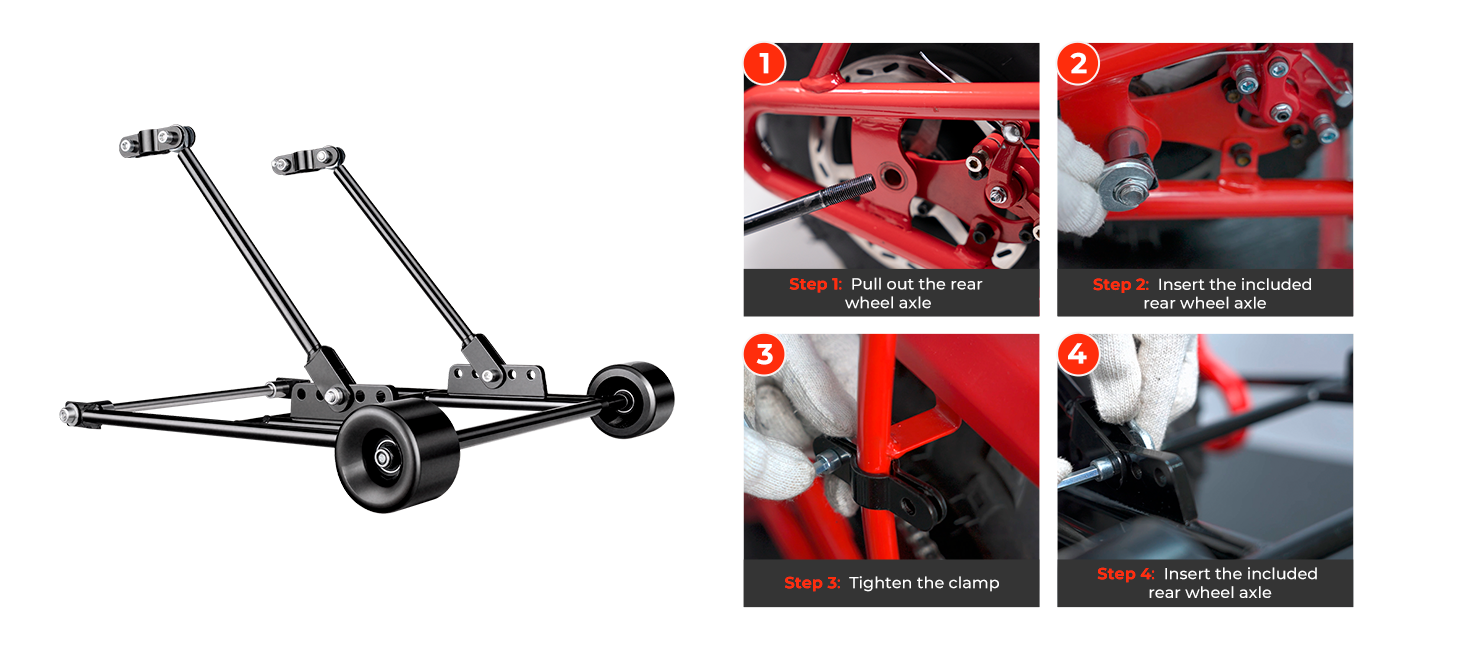 1

Step 1: Pull out the rear wheel axle

2

Step 2: Insert the included rear wheel axle

3

Step 3: Tighten the clamp

4

Step 4: Insert the included rear wheel axle