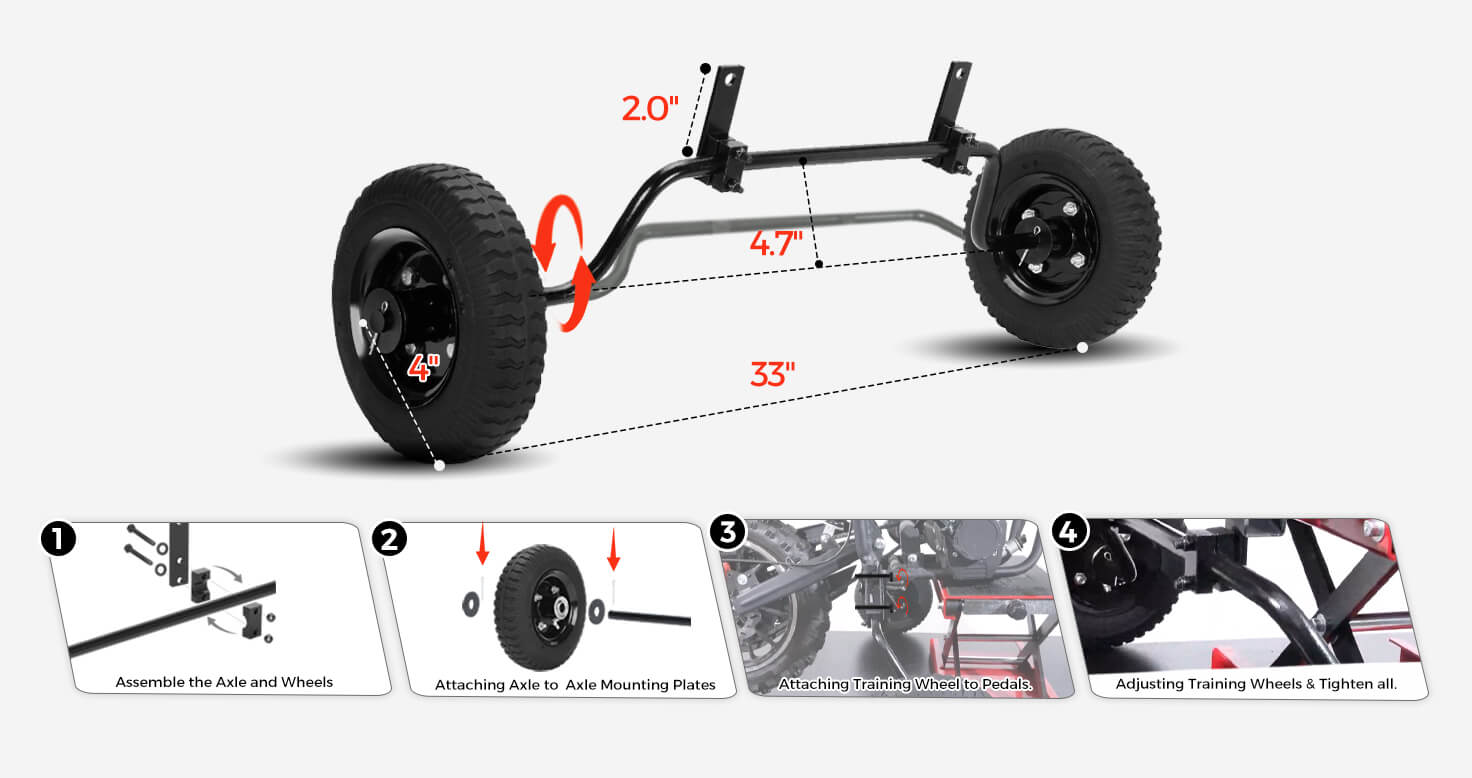 2.0"

4.7"

4"

33"

1
Assemble the Axle and Wheels

2
Attaching Axle to Axle Mounting Plates

3
Attaching Training Wheel to Pedals.

4
Adjusting Training Wheels & Tighten all.